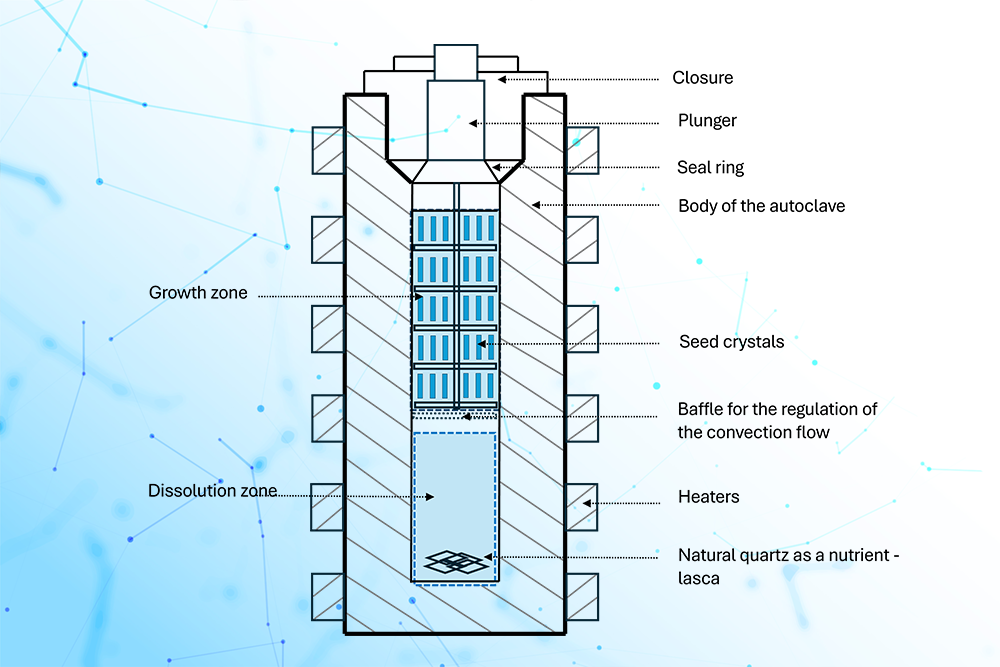 Closure

Plunger

Seal ring

Body of the autoclave

Growth zone

Seed crystals

Baffle for the regulation of the convection flow

Dissolution zone

Heaters

Natural quartz as a nutrient - lasca